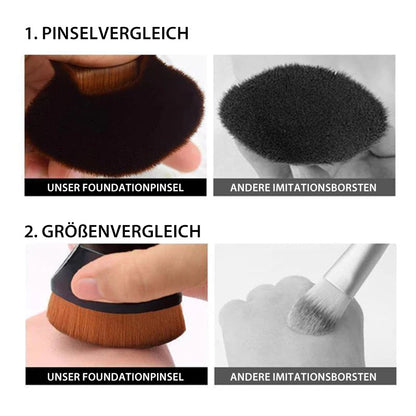 1. PINSELVERGLEICH

UNSER FOUNDATIONPINSEL

ANDERE IMITATIONSBORSTEN

2. GRÖßENVERGLEICH

UNSER FOUNDATIONPINSEL

ANDERE IMITATIONSBORSTEN