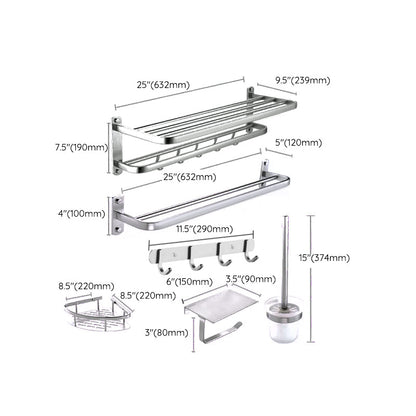 25"(632mm)
9.5"(239mm)
7.5"(190mm)
5"(120mm)
25"(632mm)
4"(100mm)
11.5"(290mm)
15"(374mm)
6"(150mm)
3.5"(90mm)
8.5"(220mm)
8.5"(220mm)
3"(80mm)