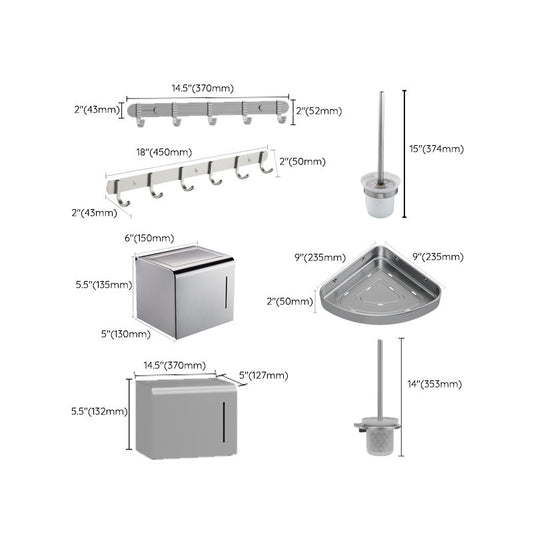 14.5"(370mm)
2"(43mm)
2"(52mm)
18"(450mm)
2"(50mm)
2"(43mm)
15"(374mm)
6"(150mm)
5.5"(135mm)
5"(130mm)
9"(235mm)
9"(235mm)
2"(50mm)
14.5"(370mm)
5"(127mm)
5.5"(132mm)
14"(353mm)