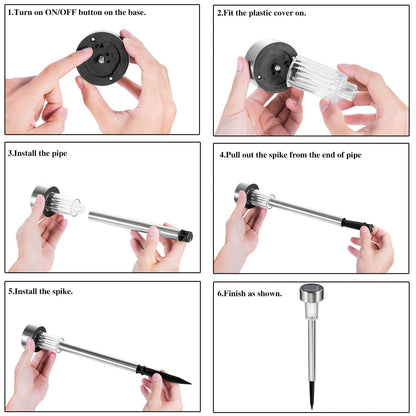 1.Turn on ON/OFF button on the base.

2.Fit the plastic cover on.

3.Install the pipe

4.Pull out the spike from the end of pipe

5.Install the spike.

6.Finish as shown.