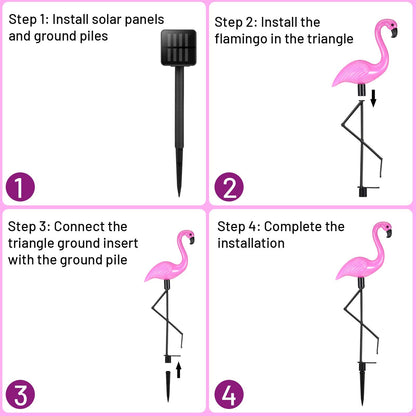 Step 1: Install solar panels and ground piles

1

Step 2: Install the flamingo in the triangle

2

Step 3: Connect the triangle ground insert with the ground pile

3

Step 4: Complete the installation

4