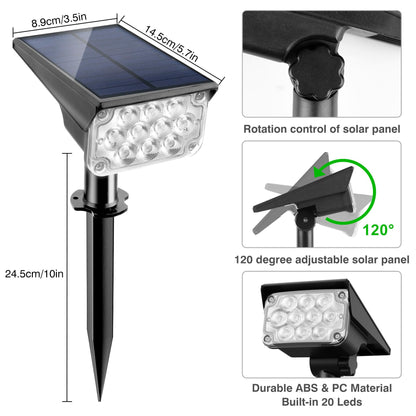 8.9cm/3.5in

14.5cm/5.7in

24.5cm/10in

Rotation control of solar panel

120°

120 degree adjustable solar panel

Durable ABS & PC Material
Built-in 20 Leds