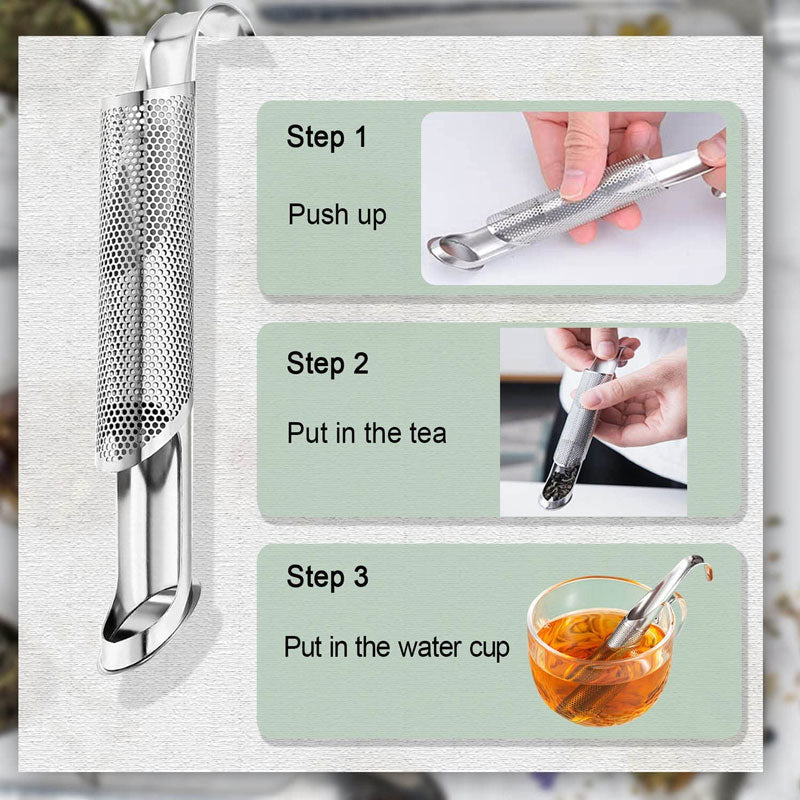 Step 1

Push up

Step 2

Put in the tea

Step 3

Put in the water cup