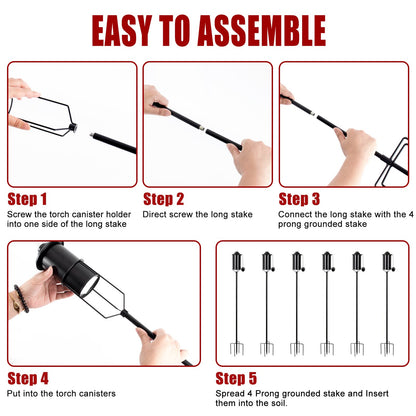 EASY TO ASSEMBLE

Step 1
Screw the torch canister holder into one side of the long stake

Step 2
Direct screw the long stake

Step 3
Connect the long stake with the 4 prong grounded stake

Step 4
Put into the torch canisters

Step 5
Spread 4 Prong grounded stake and Insert them into the soil.