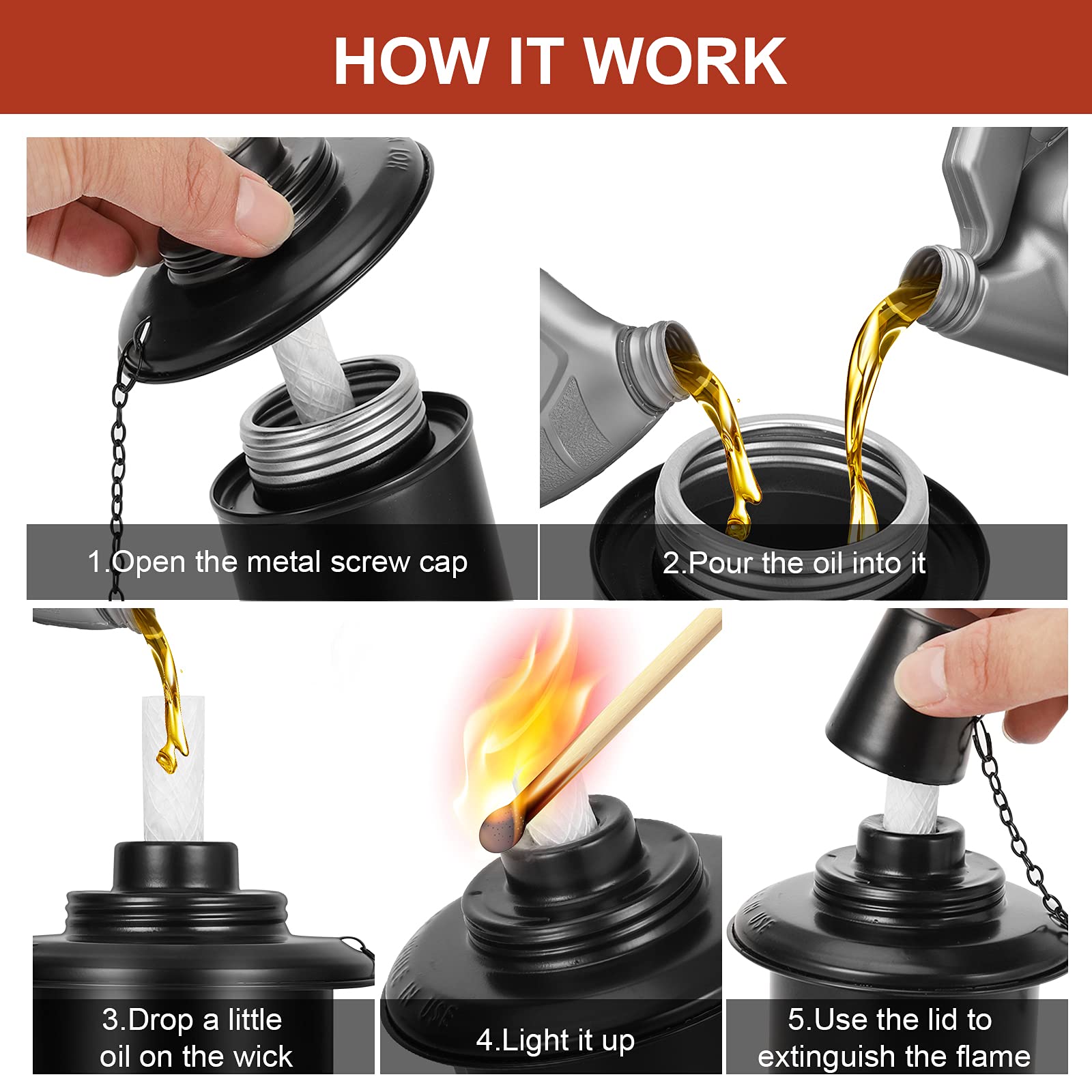 HOW IT WORK

1.Open the metal screw cap

2.Pour the oil into it

3.Drop a little oil on the wick

4.Light it up

5.Use the lid to extinguish the flame