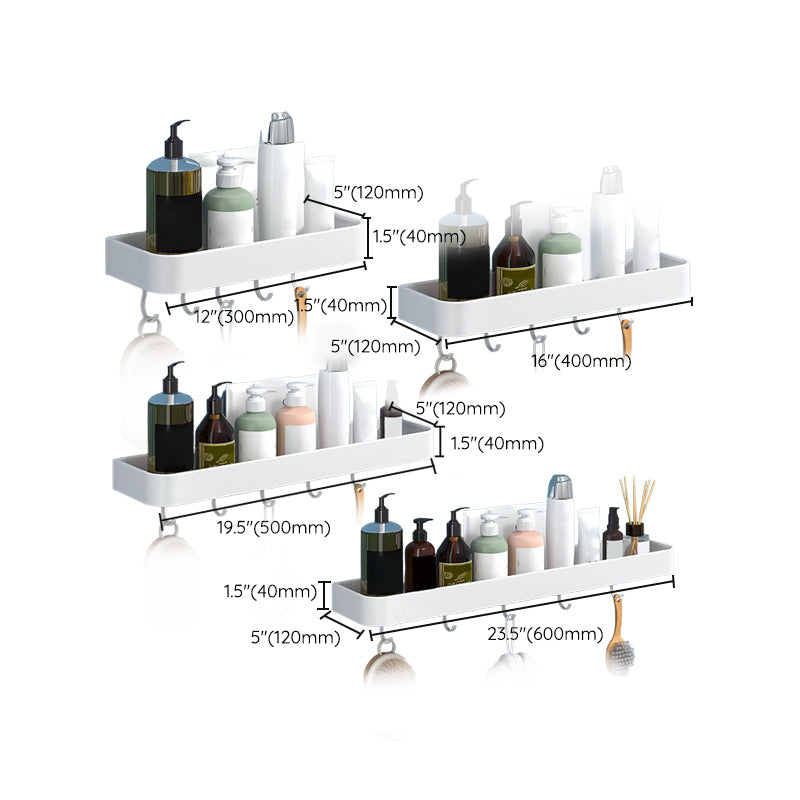 5"(120mm)
1.5"(40mm)
12"(300mm)
1.5"(40mm)
5"(120mm)
16"(400mm)
5"(120mm)
1.5"(40mm)
19.5"(500mm)
1.5"(40mm)
5"(120mm)
23.5"(600mm)