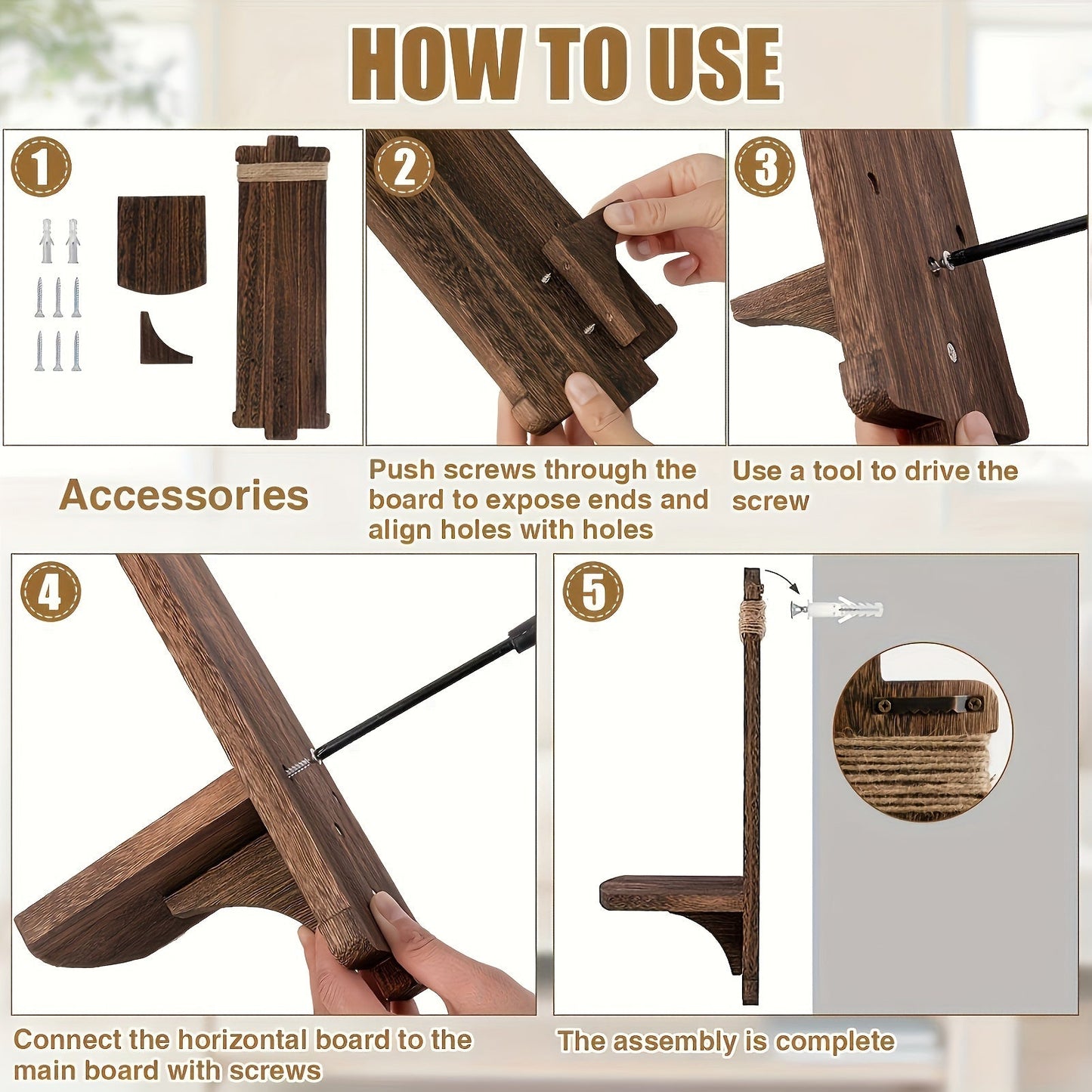 HOW TO USE

1

Accessories

2

Push screws through the board to expose ends and align holes with holes

3

Use a tool to drive the screw

4

Connect the horizontal board to the main board with screws

5

The assembly is complete