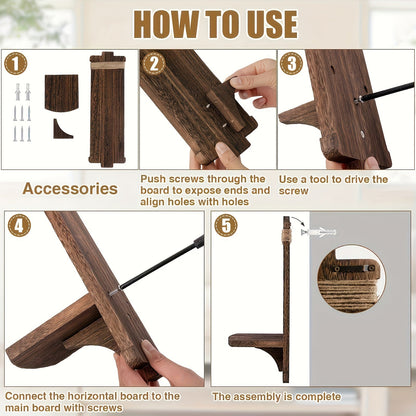 HOW TO USE

1

Accessories

2

Push screws through the board to expose ends and align holes with holes

3

Use a tool to drive the screw

4

Connect the horizontal board to the main board with screws

5

The assembly is complete