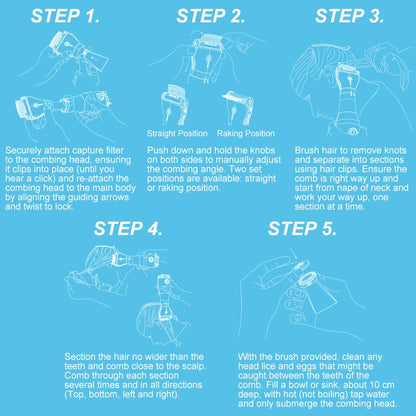 STEP 1.

Securely attach capture filter to the combing head, ensuring it clips into place (until you hear a click) and re-attach the combing head to the main body by aligning the guiding arrows and twist to lock.

STEP 2.

Straight Position

Raking Position

Push down and hold the knobs on both sides to manually adjust the combing angle. Two set positions are available: straight or raking position.

STEP 3.

Brush hair to remove knots and separate into sections using hair clips. Ensure the comb is right way up and start from nape of neck and work your way up, one section at a time.

STEP 4.

Section the hair no wider than the teeth and comb close to the scalp. Comb through each section several times and in all directions (Top, bottom, left and right).

STEP 5.

With the brush provided, clean any head lice and eggs that might be caught between the teeth of the comb. Fill a bowl or sink, about 10 cm deep, with hot (not boiling) tap water and only submerge the combing head.