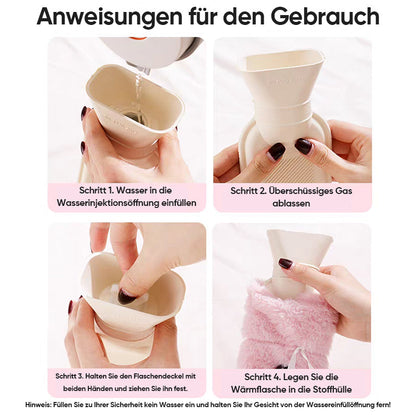 Anweisungen für den Gebrauch

Schritt 1. Wasser in die Wasserinjektionsöffnung einfüllen

Schritt 2. Überschüssiges Gas ablassen

Schritt 3. Halten Sie den Flaschendeckel mit beiden Händen und ziehen Sie ihn fest.

Schritt 4. Legen Sie die Wärmflasche in die Stoffhülle

Hinweis: Füllen Sie zu Ihrer Sicherheit kein Wasser ein und halten Sie Ihr Gesicht von der Wassereinfüllöffnung fern!