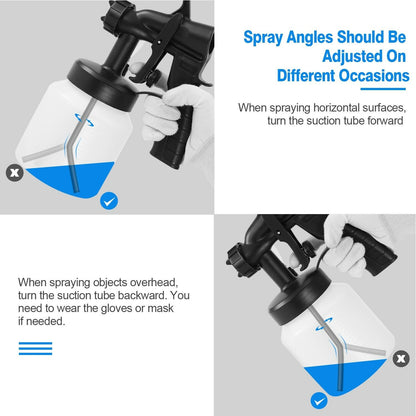 Spray Angles Should Be Adjusted On Different Occasions

When spraying horizontal surfaces, turn the suction tube forward

When spraying objects overhead, turn the suction tube backward. You need to wear the gloves or mask if needed.