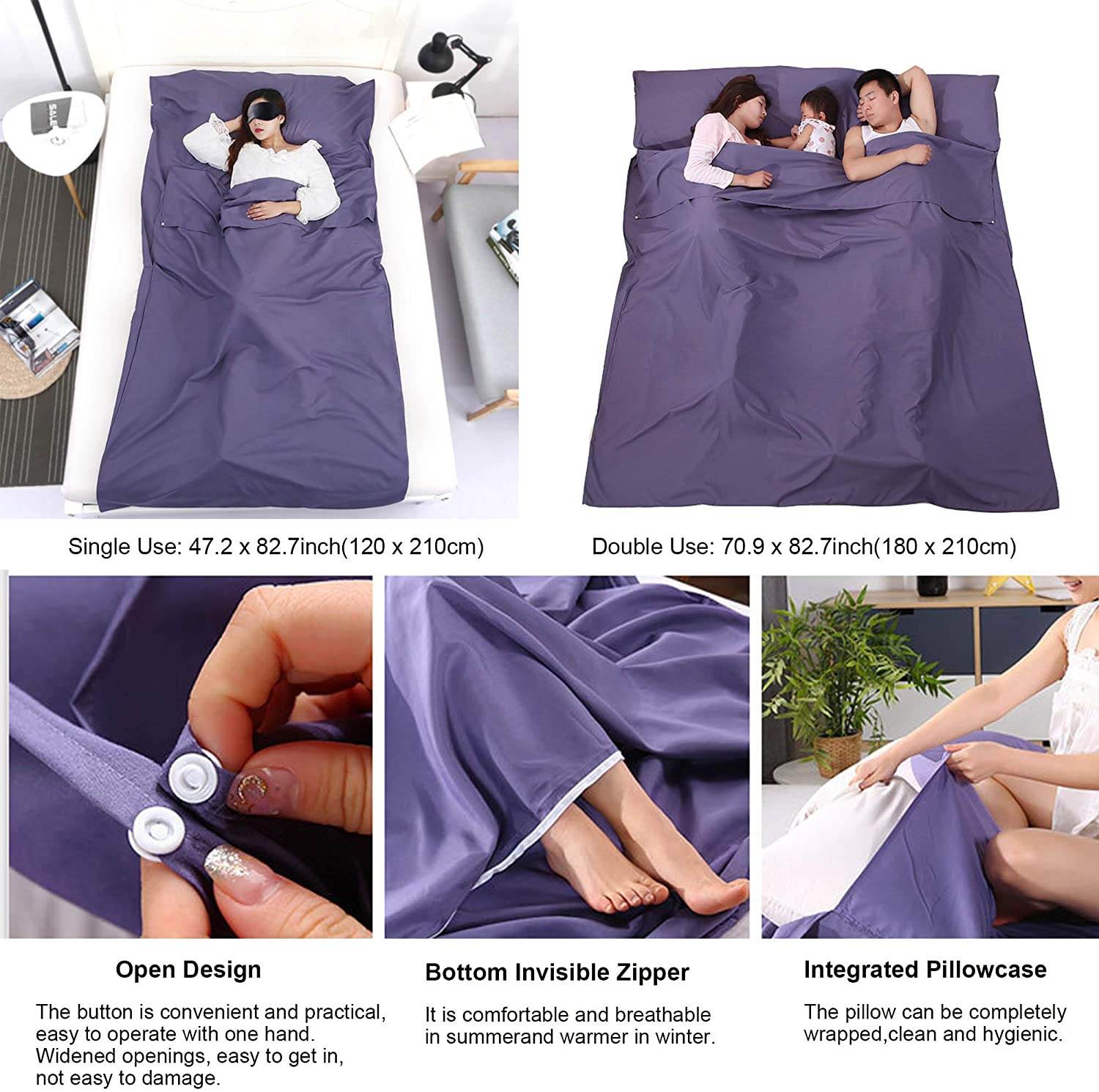 SALE

Single Use: 47.2 x 82.7inch(120 x 210cm)

Double Use: 70.9 x 82.7inch(180 x 210cm)

Open Design

The button is convenient and practical, easy to operate with one hand. Widened openings, easy to get in, not easy to damage.

Bottom Invisible Zipper

It is comfortable and breathable in summerand warmer in winter.

Integrated Pillowcase

The pillow can be completely wrapped,clean and hygienic.