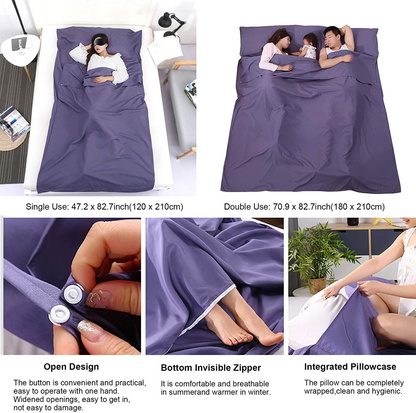 Single Use: 47.2 x 82.7inch(120 x 210cm)

Double Use: 70.9 x 82.7inch(180 x 210cm)

Open Design

The button is convenient and practical, easy to operate with one hand. Widened openings, easy to get in, not easy to damage.

Bottom Invisible Zipper

It is comfortable and breathable in summerand warmer in winter.

Integrated Pillowcase

The pillow can be completely wrapped,clean and hygienic.