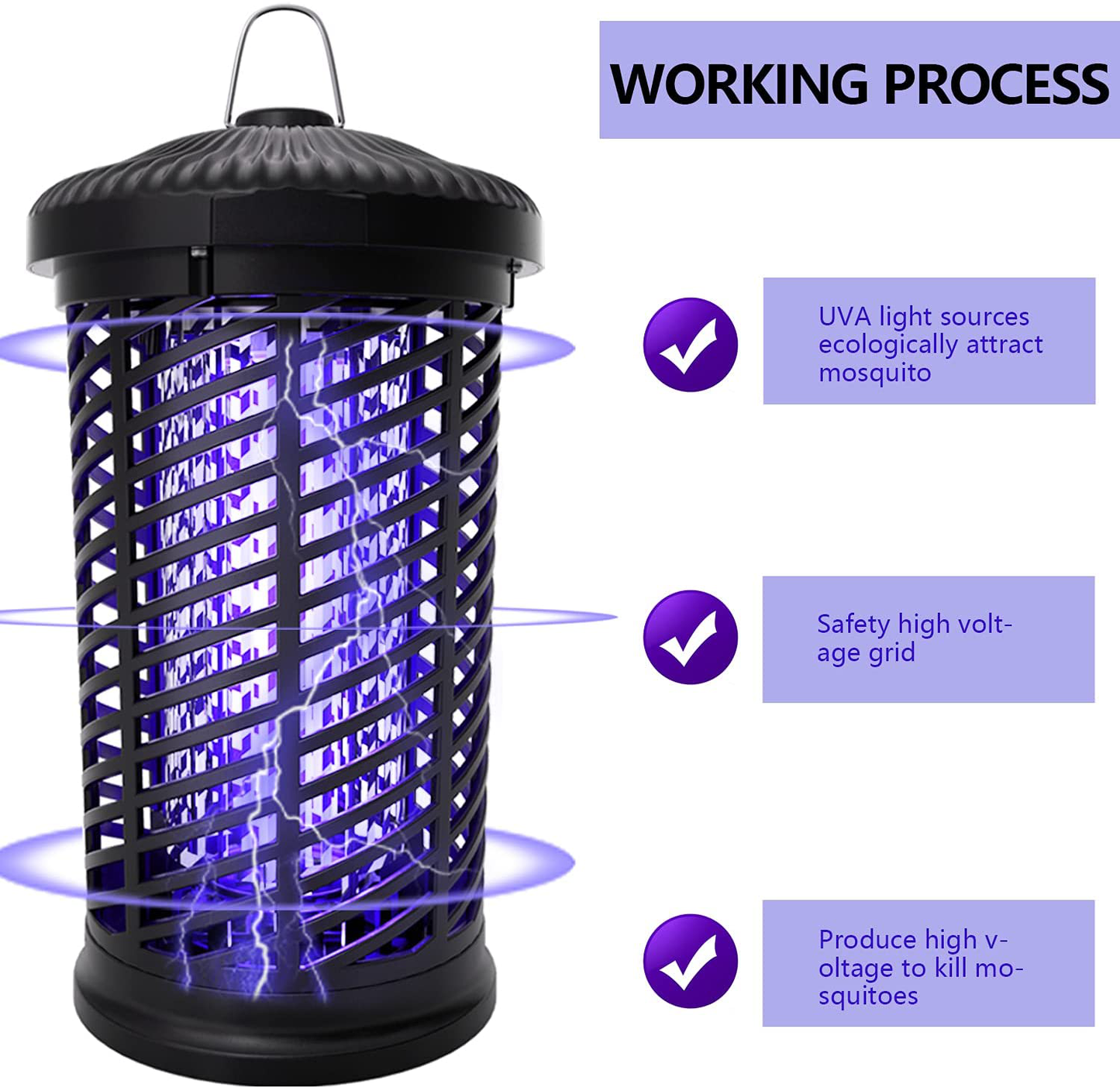 WORKING PROCESS

UVA light sources ecologically attract mosquito

Safety high voltage grid

Produce high voltage to kill mosquitoes