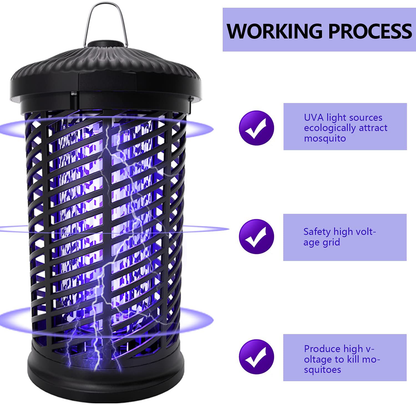 WORKING PROCESS

UVA light sources ecologically attract mosquito

Safety high voltage grid

Produce high voltage to kill mosquitoes