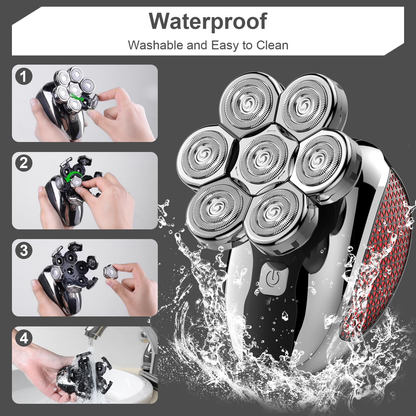 Waterproof

Washable and Easy to Clean

1

2

3

4