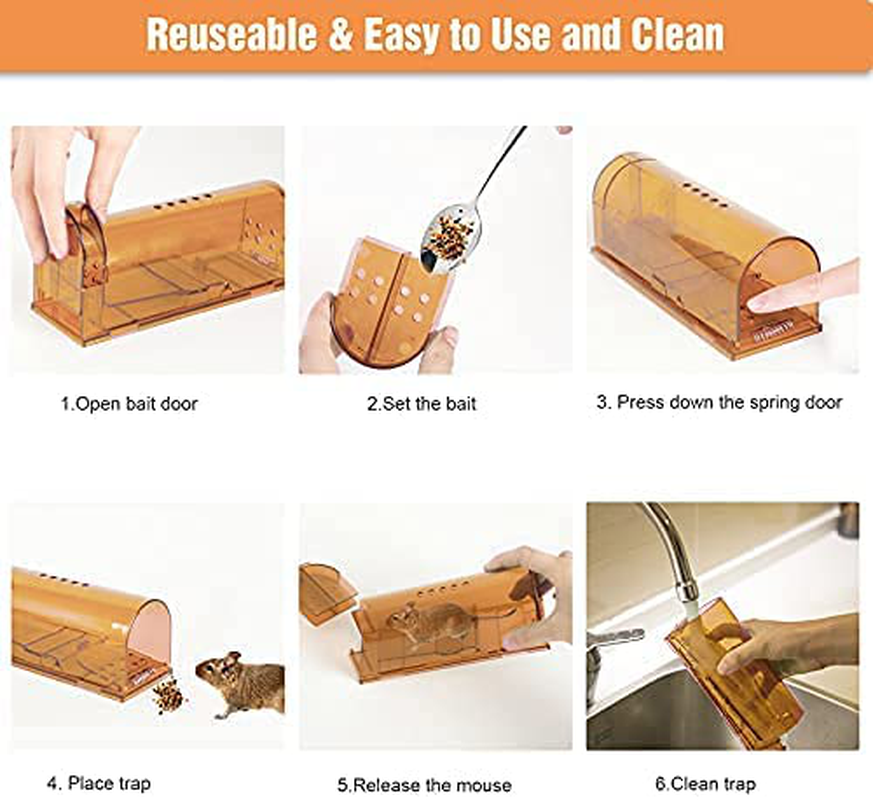 Reuseable & Easy to Use and Clean

1.Open bait door

2.Set the bait

3. Press down the spring door

4. Place trap

5.Release the mouse

6.Clean trap