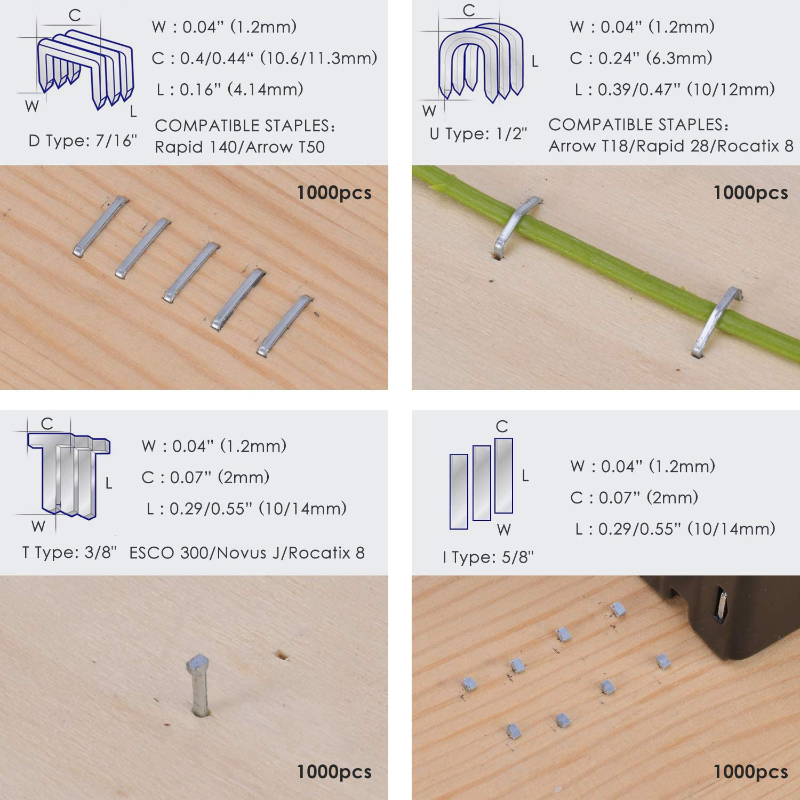 C
W
L

W : 0.04" (1.2mm)

C : 0.4/0.44" (10.6/11.3mm)

L : 0.16" (4.14mm)

D Type: 7/16"

COMPATIBLE STAPLES:
Rapid 140/Arrow T50

1000pcs

C
L
W

W : 0.04" (1.2mm)

C : 0.24" (6.3mm)

L : 0.39/0.47" (10/12mm)

U Type: 1/2"

COMPATIBLE STAPLES:
Arrow T18/Rapid 28/Rocatix 8

1000pcs

C
L
W

W : 0.04" (1.2mm)

C : 0.07" (2mm)

L : 0.29/0.55" (10/14mm)

T Type: 3/8"  ESCO 300/Novus J/Rocatix 8

1000pcs

C
L
W

W : 0.04" (1.2mm)

C : 0.07" (2mm)

L : 0.29/0.55" (10/14mm)

I Type: 5/8"

1000pcs