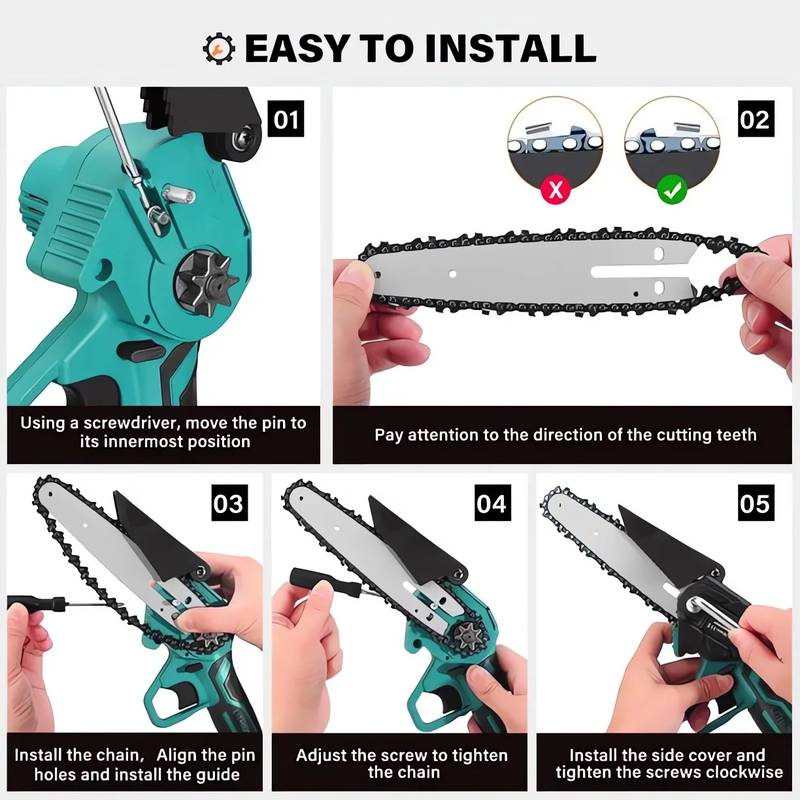 EASY TO INSTALL

01

Using a screwdriver, move the pin to its innermost position

02

Pay attention to the direction of the cutting teeth

03

Install the chain, Align the pin holes and install the guide

04

Adjust the screw to tighten the chain

05

Install the side cover and tighten the screws clockwise