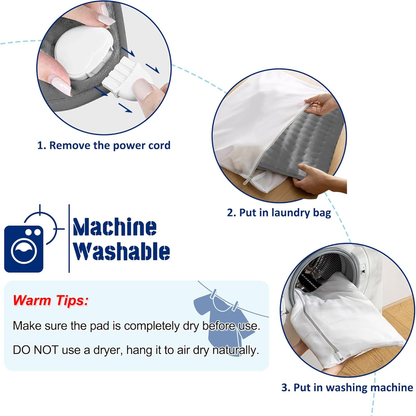 1. Remove the power cord

2. Put in laundry bag

Machine Washable

Warm Tips:

Make sure the pad is completely dry before use.

DO NOT use a dryer, hang it to air dry naturally.

3. Put in washing machine