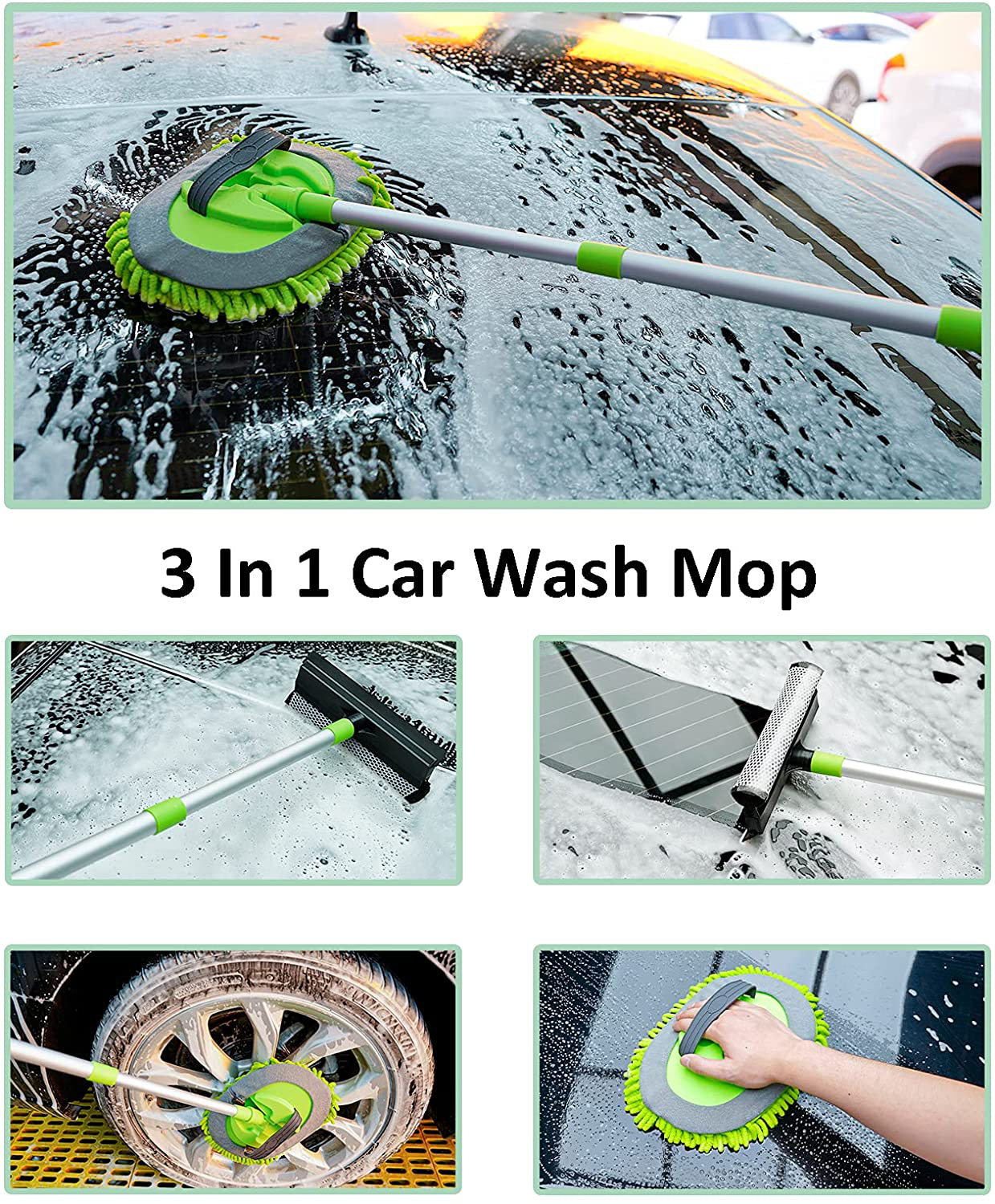 3 In 1 Car Wash Mop