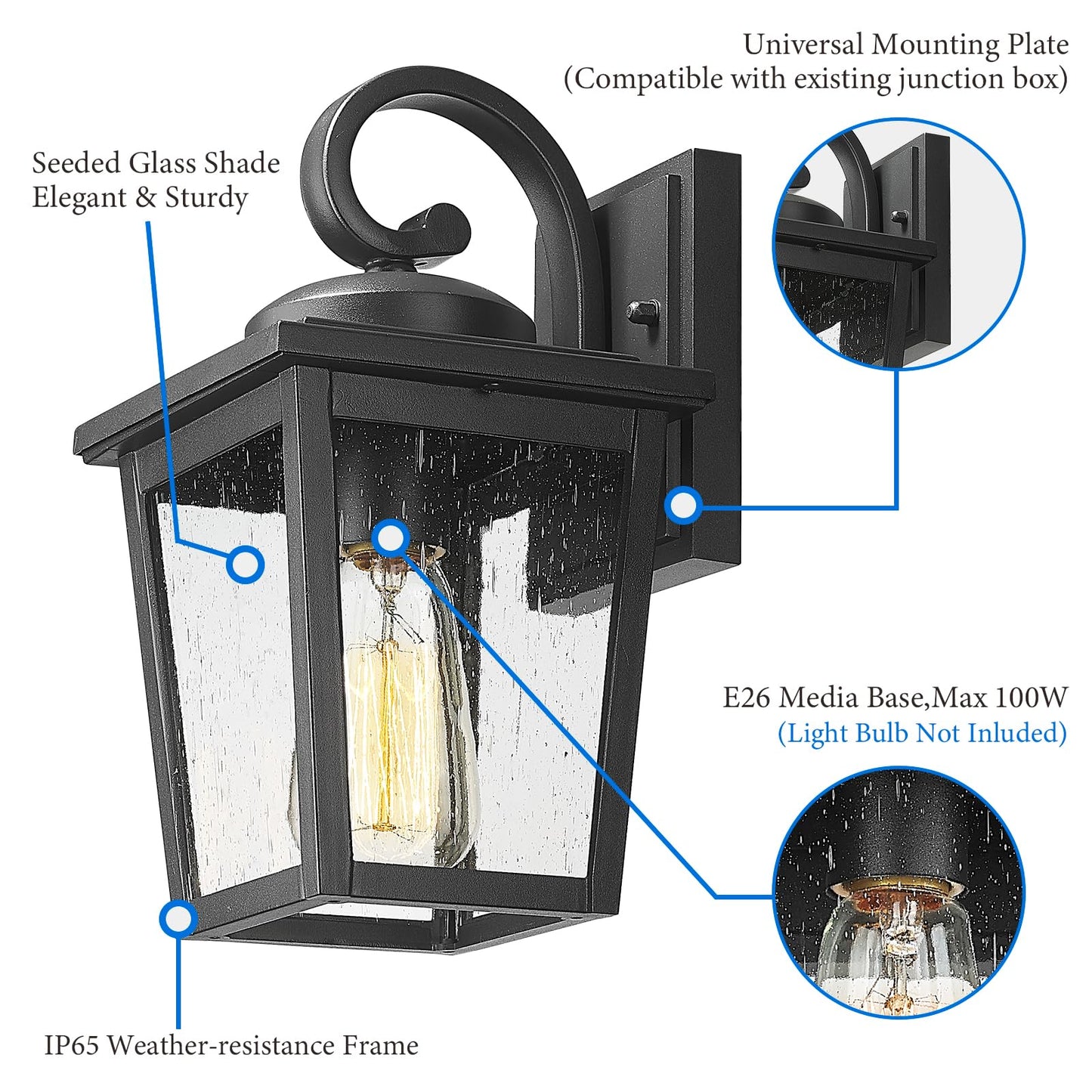 Universal Mounting Plate
(Compatible with existing junction box)

Seeded Glass Shade
Elegant & Sturdy

E26 Media Base,Max 100W
(Light Bulb Not Inluded)

IP65 Weather-resistance Frame