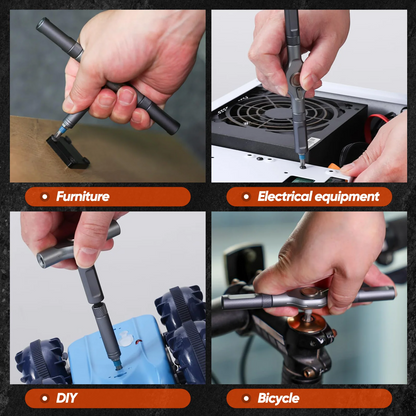 Furniture

Electrical equipment

DIY

Bicycle