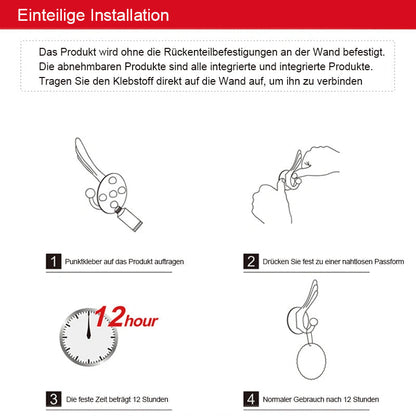 Einteilige Installation

Das Produkt wird ohne die Rückenteilbefestigungen an der Wand befestigt. Die abnehmbaren Produkte sind alle integrierte und integrierte Produkte. Tragen Sie den Klebstoff direkt auf die Wand auf, um ihn zu verbinden

1 Punktkleber auf das Produkt auftragen

2 Drücken Sie fest zu einer nahtlosen Passform

12hour

3 Die feste Zeit beträgt 12 Stunden

4 Normaler Gebrauch nach 12 Stunden