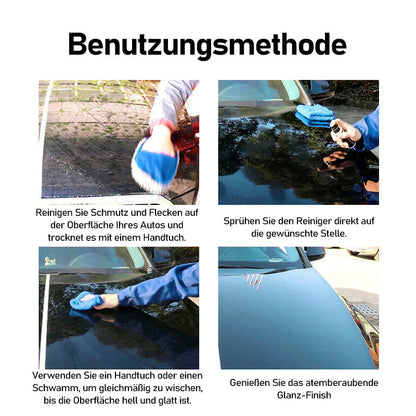 Benutzungsmethode

Reinigen Sie Schmutz und Flecken auf der Oberfläche Ihres Autos und trocknet es mit einem Handtuch.

Sprühen Sie den Reiniger direkt auf die gewünschte Stelle.

Verwenden Sie ein Handtuch oder einen Schwamm, um gleichmäßig zu wischen, bis die Oberfläche hell und glatt ist.

Genießen Sie das atemberaubende Glanz-Finish