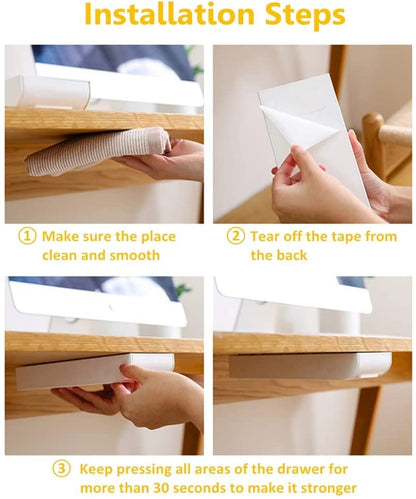 Installation Steps

① Make sure the place clean and smooth

② Tear off the tape from the back

③ Keep pressing all areas of the drawer for more than 30 seconds to make it stronger