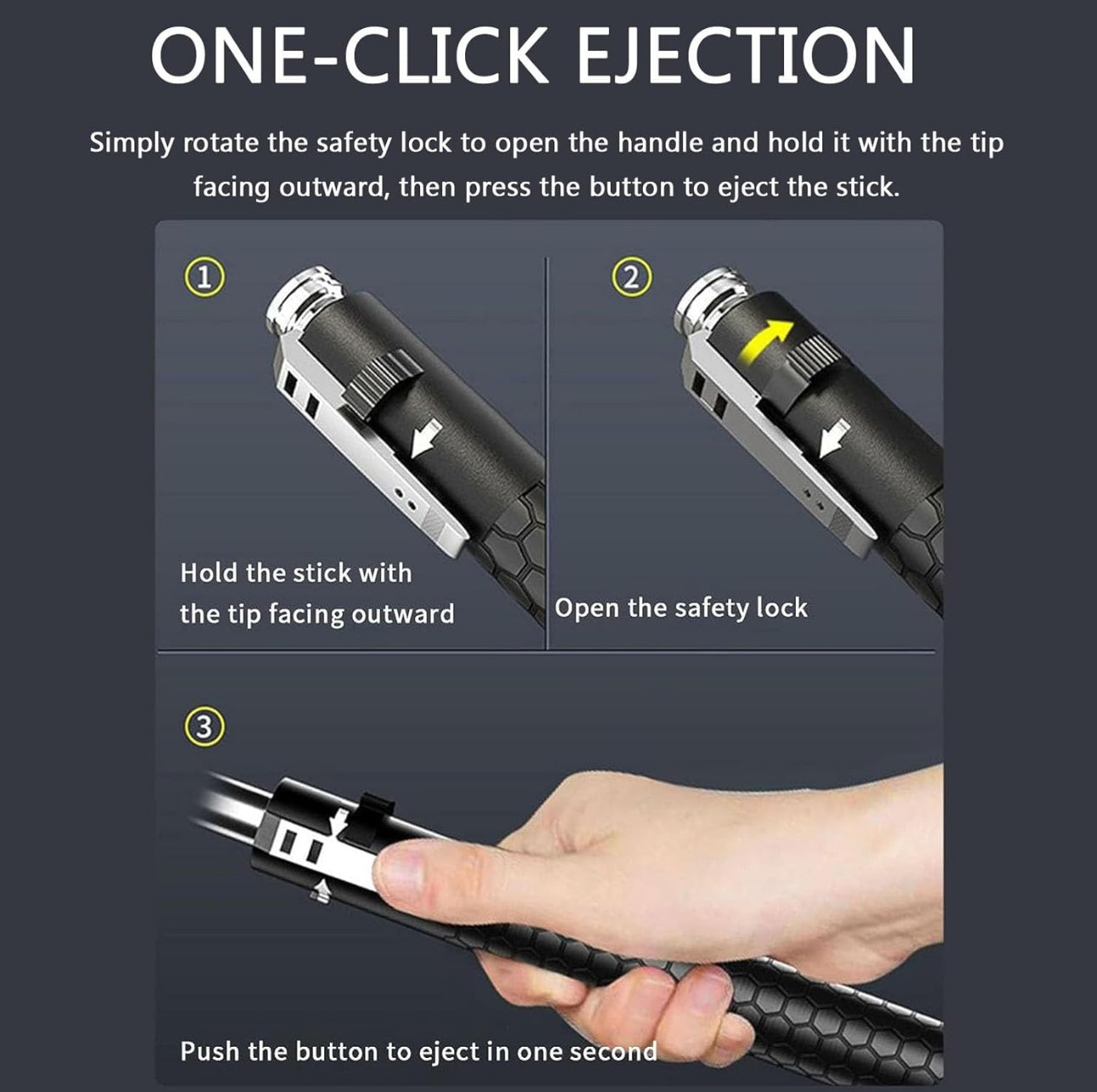 ONE-CLICK EJECTION

Simply rotate the safety lock to open the handle and hold it with the tip facing outward, then press the button to eject the stick.

①

Hold the stick with the tip facing outward

②

Open the safety lock

③

Push the button to eject in one second