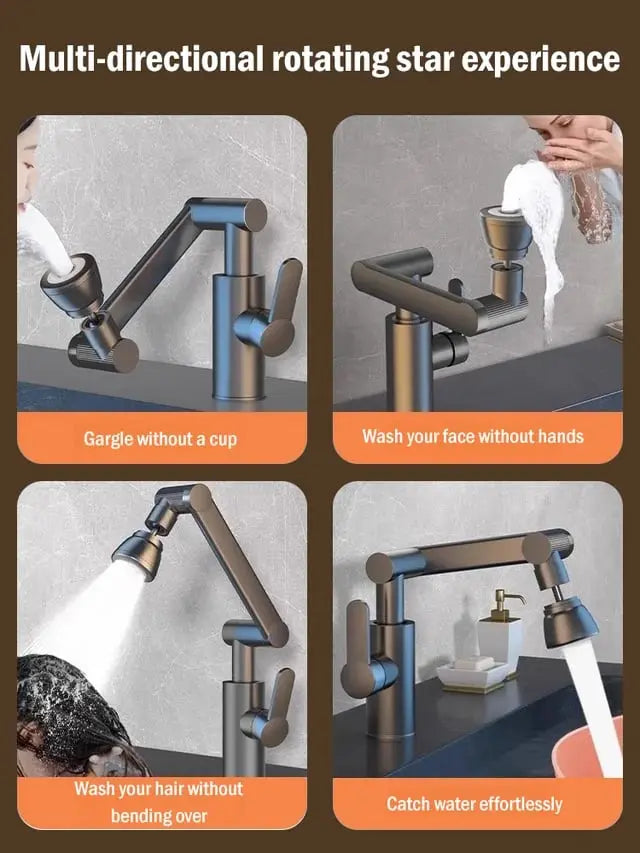 Multi-directional rotating star experience

Gargle without a cup

Wash your face without hands

Wash your hair without bending over

Catch water effortlessly