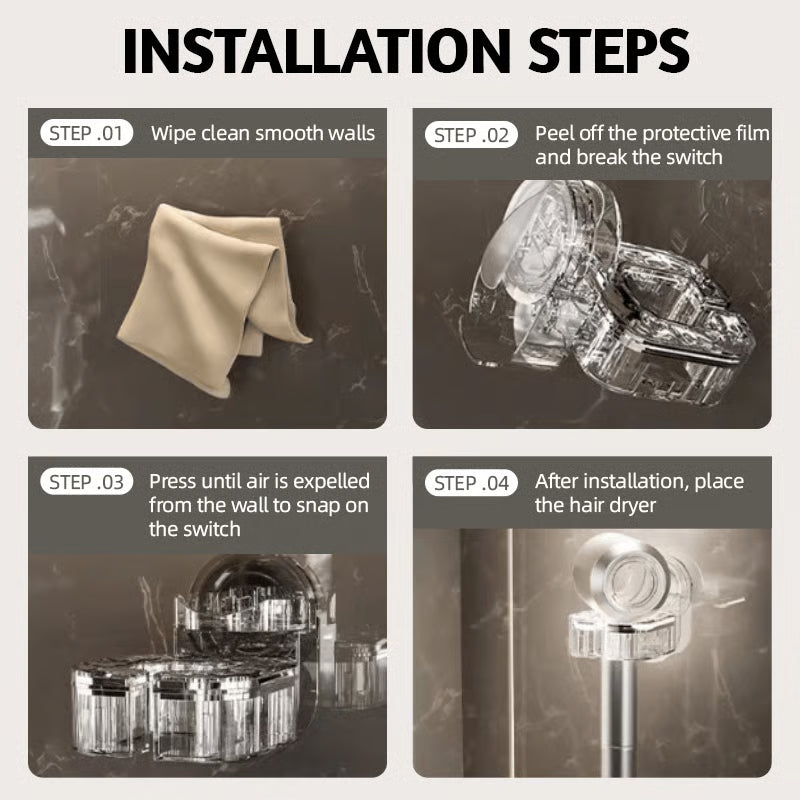 INSTALLATION STEPS

STEP .01 Wipe clean smooth walls

STEP .02 Peel off the protective film and break the switch

STEP .03 Press until air is expelled from the wall to snap on the switch

STEP .04 After installation, place the hair dryer