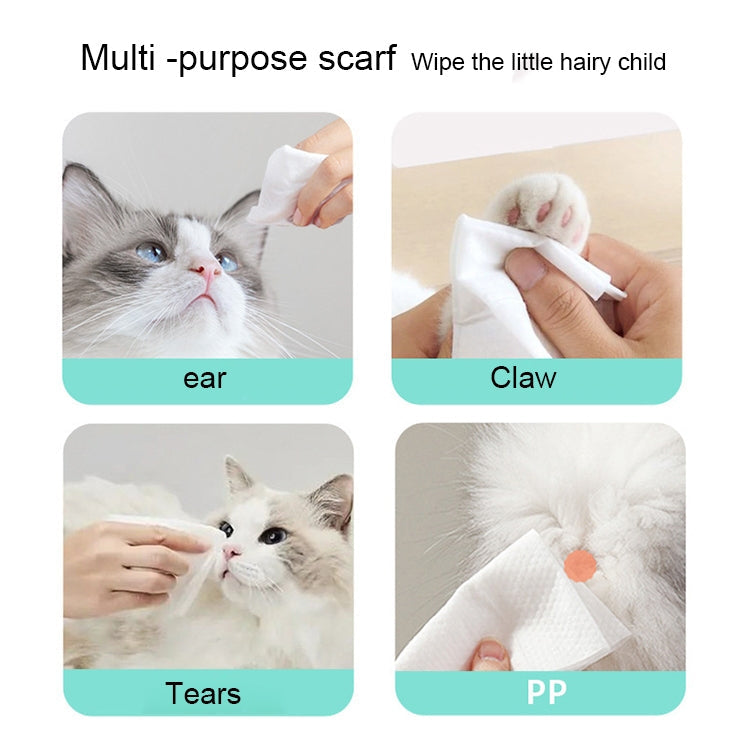 Multi -purpose scarf Wipe the little hairy child

ear

Claw

Tears

PP