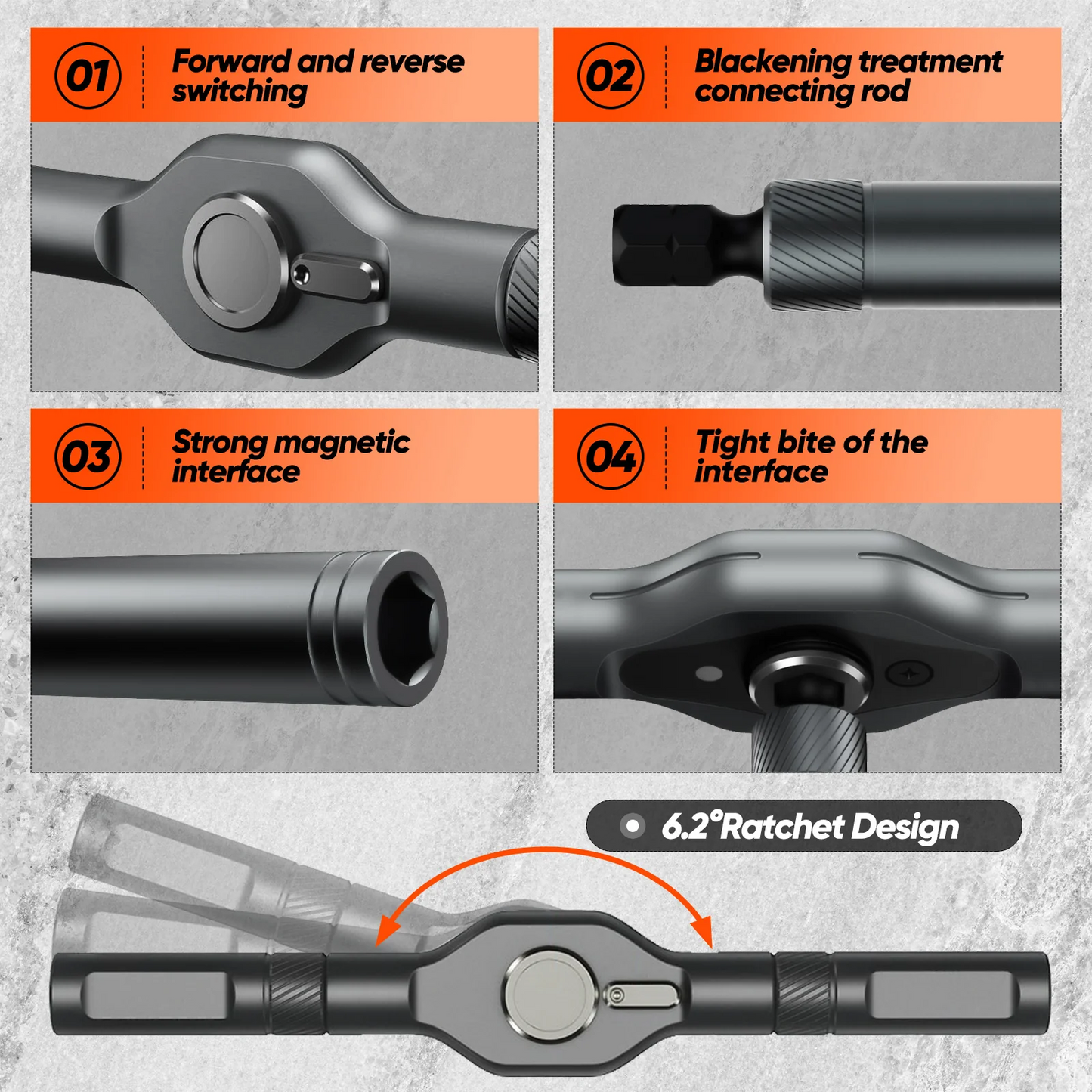 01 Forward and reverse switching

02 Blackening treatment connecting rod

03 Strong magnetic interface

04 Tight bite of the interface

6.2°Ratchet Design