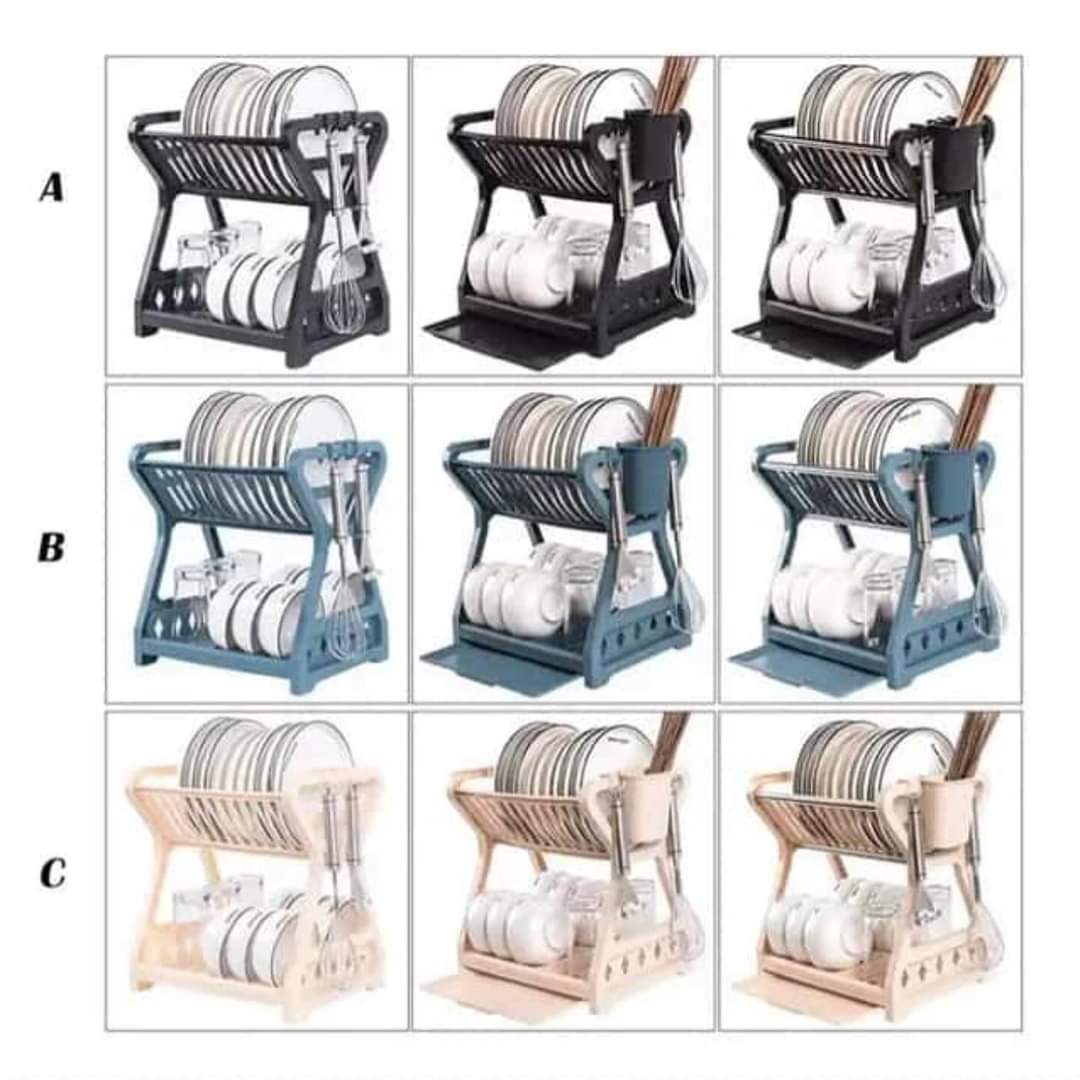 A

B

C