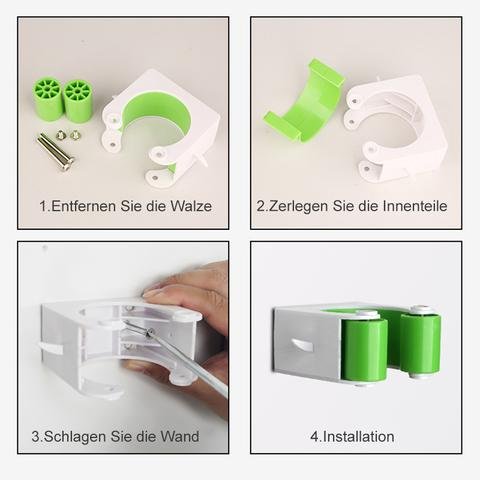 1.Entfernen Sie die Walze

2.Zerlegen Sie die Innenteile

3.Schlagen Sie die Wand

4.Installation