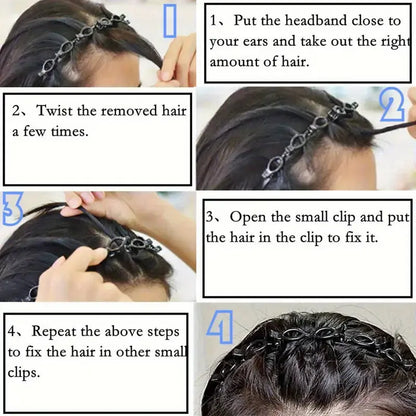 1

1、Put the headband close to your ears and take out the right amount of hair.

2、Twist the removed hair a few times.

2

3

3、Open the small clip and put the hair in the clip to fix it.

4、Repeat the above steps to fix the hair in other small clips.

4