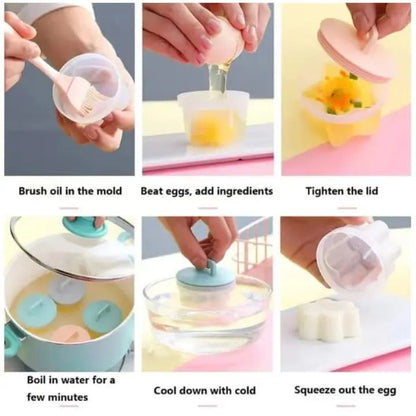 Brush oil in the mold

Beat eggs, add ingredients

Tighten the lid

Boil in water for a few minutes

Cool down with cold

Squeeze out the egg