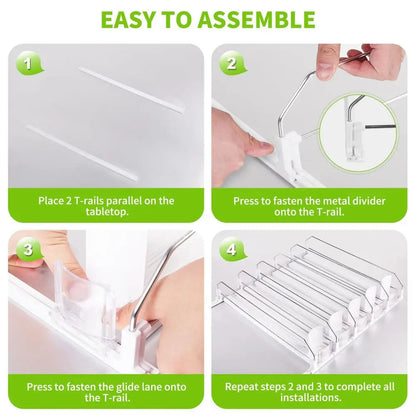 EASY TO ASSEMBLE

1

Place 2 T-rails parallel on the tabletop.

2

Press to fasten the metal divider onto the T-rail.

3

Press to fasten the glide lane onto the T-rail.

4

Repeat steps 2 and 3 to complete all installations.