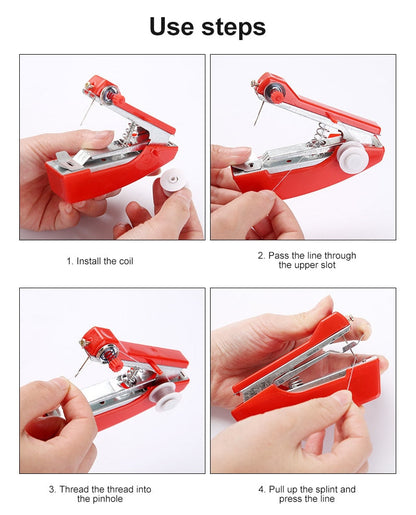 Use steps

1. Install the coil

2. Pass the line through the upper slot

3. Thread the thread into the pinhole

4. Pull up the splint and press the line