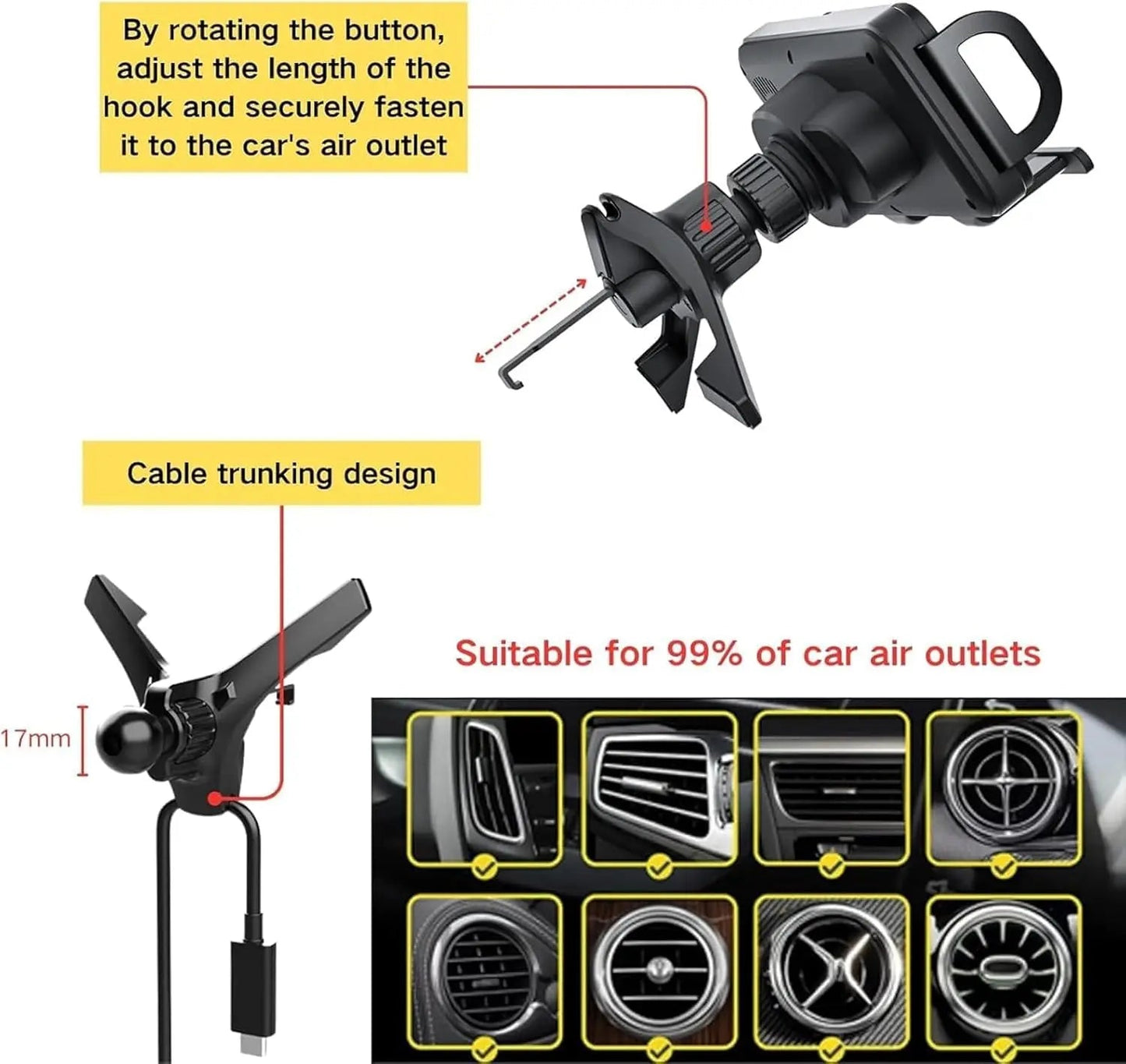 By rotating the button, adjust the length of the hook and securely fasten it to the car's air outlet

Cable trunking design

17mm

Suitable for 99% of car air outlets