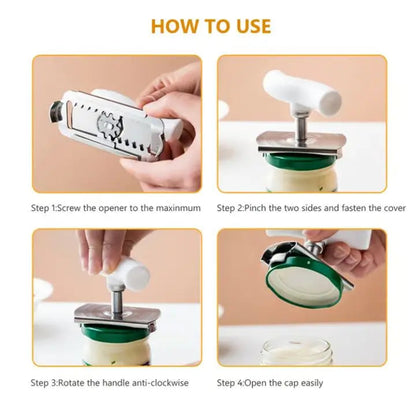 HOW TO USE

Step 1:Screw the opener to the maxinmum

Step 2:Pinch the two sides and fasten the cover

Step 3:Rotate the handle anti-clockwise

Step 4:Open the cap easily