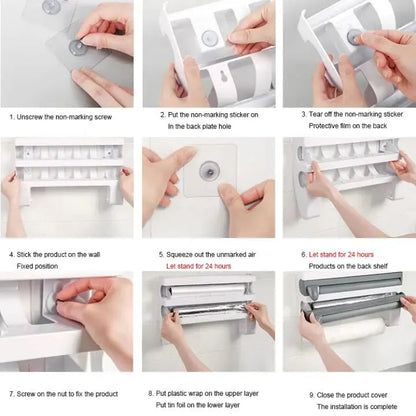 1. Unscrew the non-marking screw

2. Put the non-marking sticker on In the back plate hole

3. Tear off the non-marking sticker Protective film on the back

4. Stick the product on the wall Fixed position

5. Squeeze out the unmarked air Let stand for 24 hours

6. Let stand for 24 hours Products on the back shelf

7. Screw on the nut to fix the product

8. Put plastic wrap on the upper layer Put tin foil on the lower layer

9. Close the product cover The installation is complete