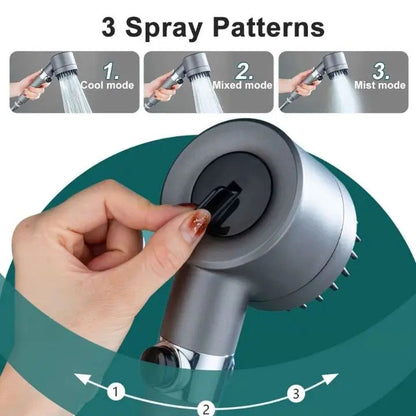 3 Spray Patterns

1.
Cool mode

2.
Mixed mode

3.
Mist mode

1

2

3