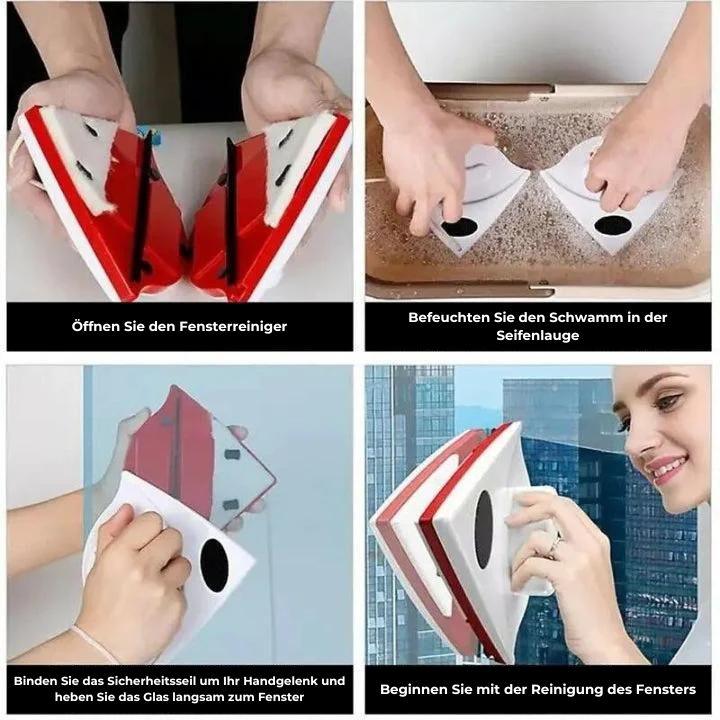 Öffnen Sie den Fensterreiniger

Befeuchten Sie den Schwamm in der Seifenlauge

Binden Sie das Sicherheitsseil um Ihr Handgelenk und heben Sie das Glas langsam zum Fenster

Beginnen Sie mit der Reinigung des Fensters