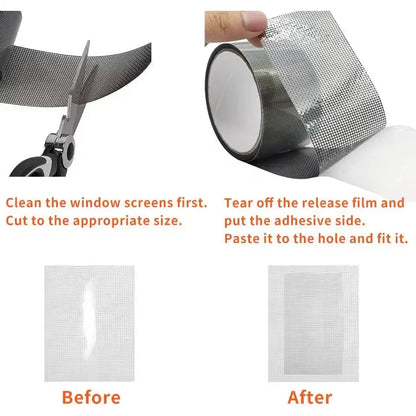 Clean the window screens first.
Cut to the appropriate size.

Tear off the release film and put the adhesive side.
Paste it to the hole and fit it.

Before

After