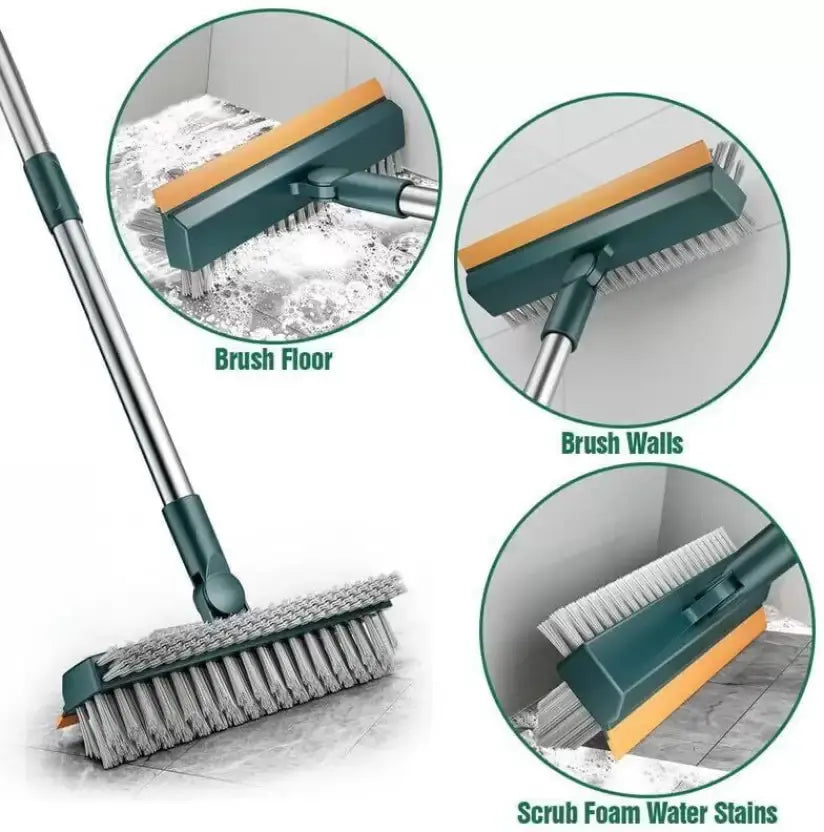 Brush Floor

Brush Walls

Scrub Foam Water Stains