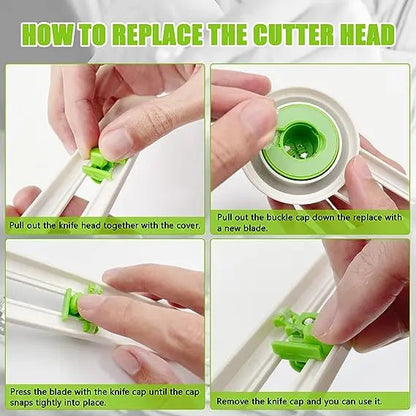 HOW TO REPLACE THE CUTTER HEAD

Pull out the knife head together with the cover.

Pull out the buckle cap down the replace with a new blade.

Press the blade with the knife cap until the cap snaps tightly into place.

Remove the knife cap and you can use it.