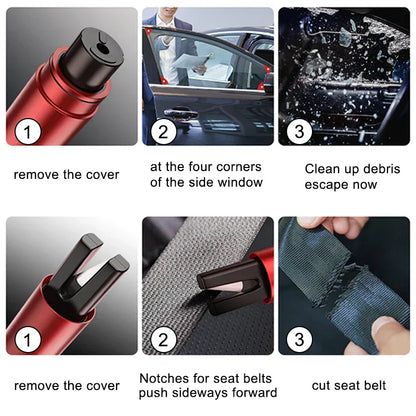 1

remove the cover

2

at the four corners of the side window

3

Clean up debris escape now

1

remove the cover

2

Notches for seat belts push sideways forward

3

cut seat belt